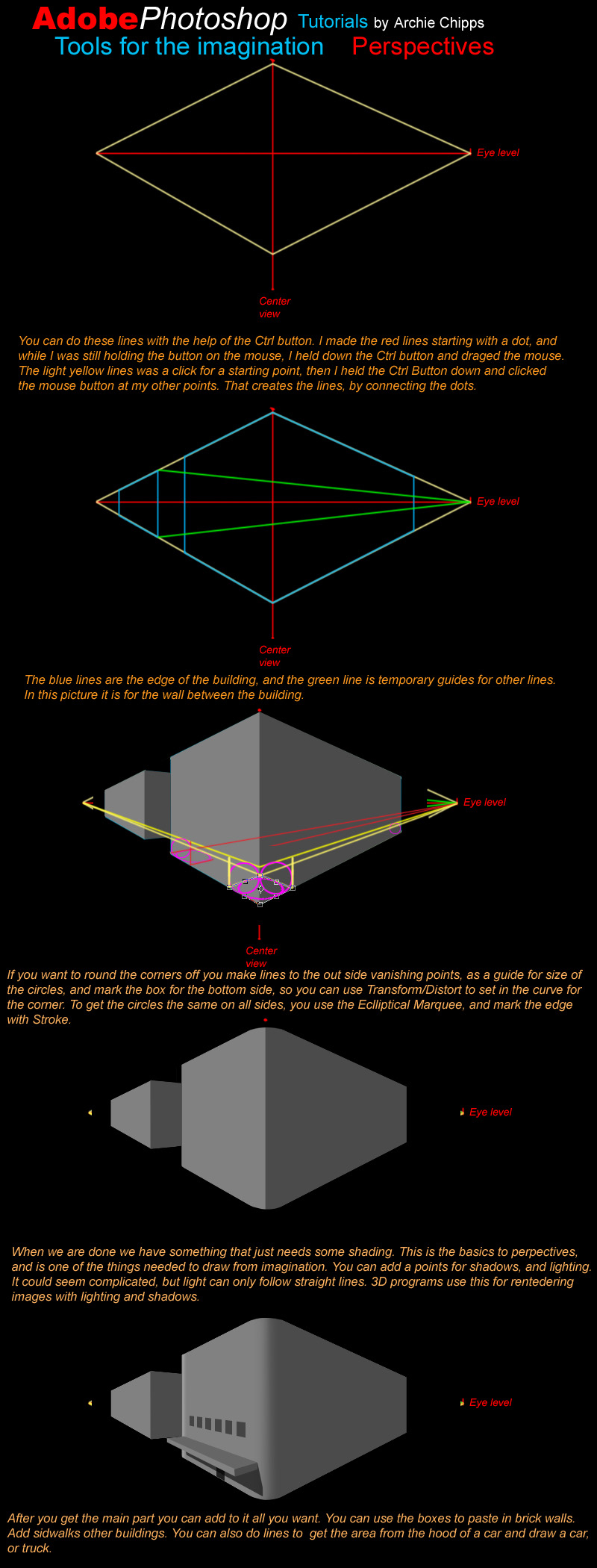 AdobePhotoshop Tutorials by Archie Chipps
Tools for the imagination Perspectives

Eye level

Center view

You can do these lines with the help of the Ctrl button. I made the red lines starting with a dot, and while I was still holding the button on the mouse, I held down the Ctrl button and draged the mouse. The light yellow lines was a click for a starting point, then I held the Ctrl Button down and clicked the mouse button at my other points. That creates the lines, by connecting the dots.

Eye level

Center view

The blue lines are the edge of the building, and the green line is temporary guides for other lines. In this picture it is for the wall between the building.

Eye level

Center view

If you want to round the corners off you make lines to the out side vanishing points, as a guide for size of the circles, and mark the box for the bottom side, so you can use Transform/Distort to set in the curve for the corner. To get the circles the same on all sides, you use the Eclliptical Marquee, and mark the edge with Stroke.

Eye level

When we are done we have something that just needs some shading. This is the basics to perpectives, and is one of the things needed to draw from imagination. You can add a points for shadows, and lighting. It could seem complicated, but light can only follow straight lines. 3D programs use this for rentedering images with lighting and shadows.

Eye level

After you get the main part you can add to it all you want. You can use the boxes to paste in brick walls. Add sidwalks other buildings. You can also do lines to get the area from the hood of a car and draw a car, or truck.